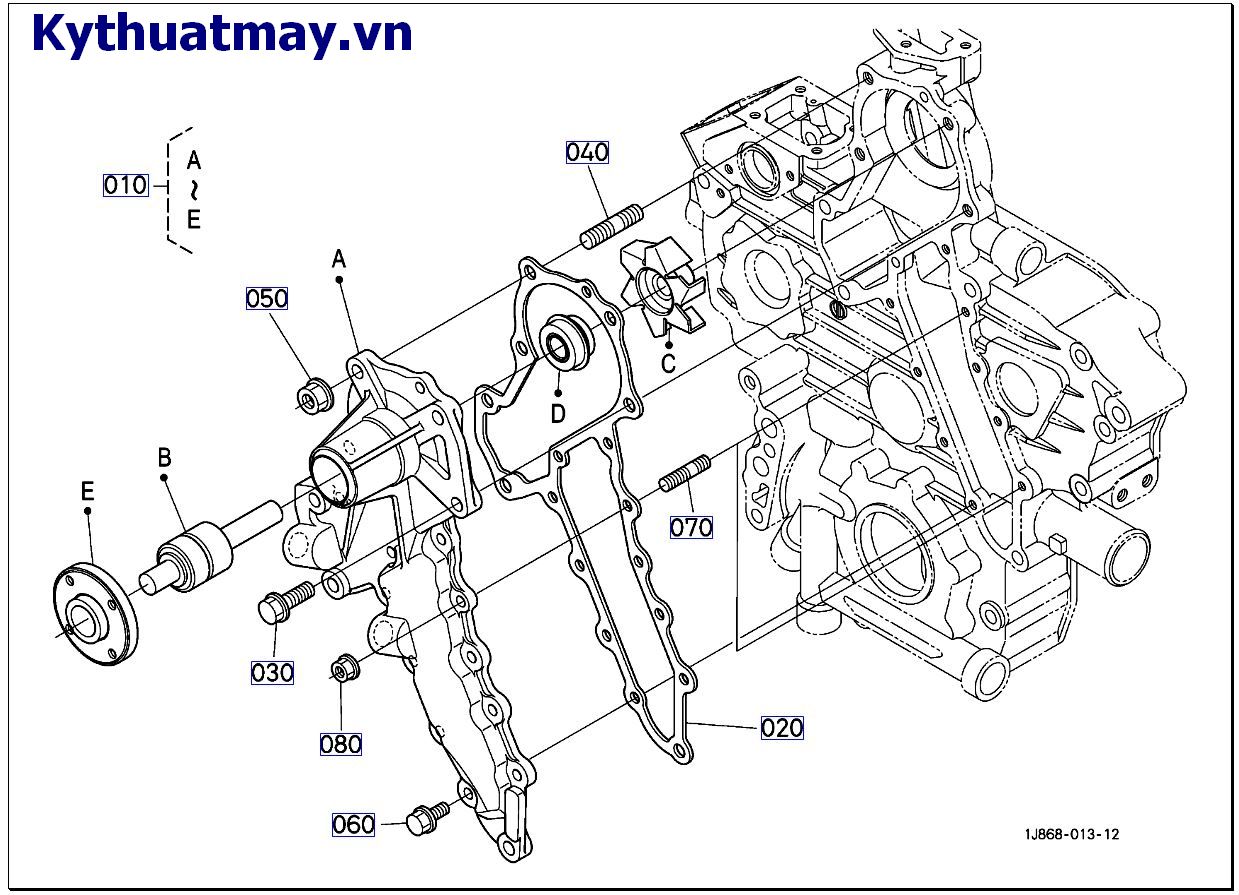 Kythuatmay.vn

010
A
~
E

040

A

050

C

D

B

E

070

030

080

020

060

1J868-013-12